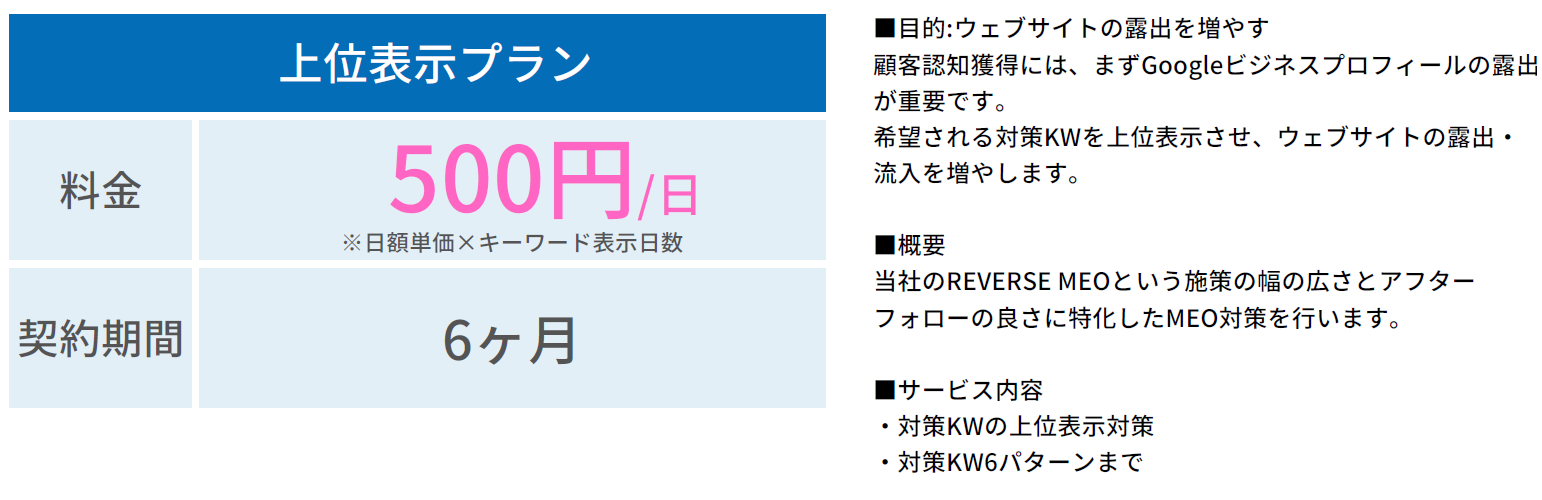 上位表示プラン

料金 500円/日
※日額単価×キーワード表示日数

契約期間 6ヶ月

■目的:ウェブサイトの露出を増やす
顧客認知獲得には、まずGoogleビジネスプロフィールの露出が重要です。
希望される対策KWを上位表示させ、ウェブサイトの露出・流入を増やします。

■概要
当社のREVERSE MEOという施策の幅の広さとアフターフォローの良さに特化したMEO対策を行います。

■サービス内容
・対策KWの上位表示対策
・対策KW6パターンまで